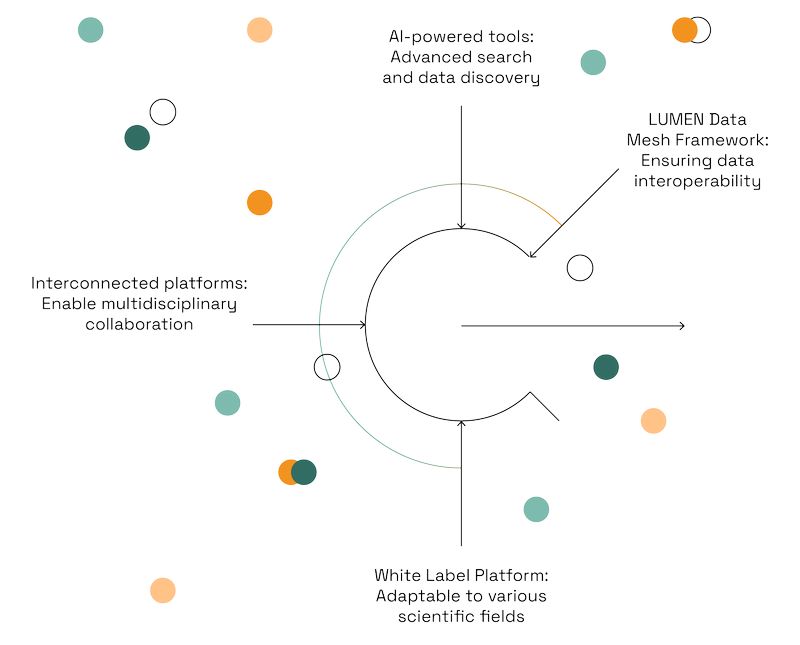 AI-powered tools:
Advanced search
and data discovery

LUMEN Data
Mesh Framework:
Ensuring data
interoperability

Interconnected platforms:
Enable multidisciplinary
collaboration

White Label Platform:
Adaptable to various
scientific fields